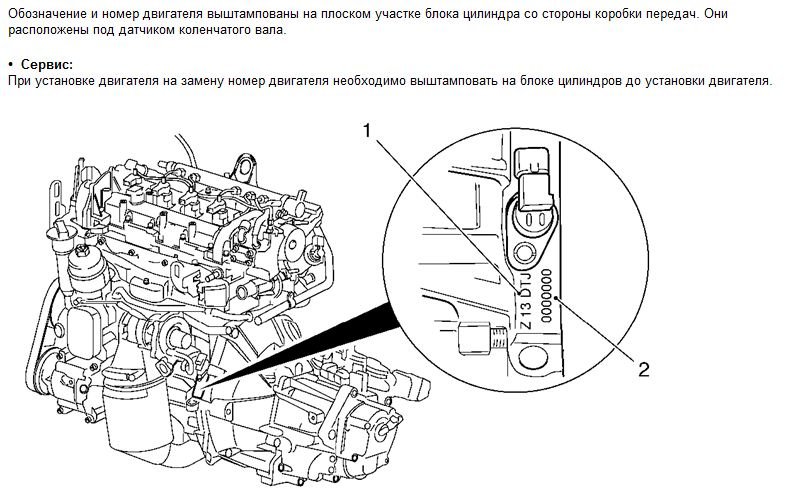 Обозначение и номер двигателя выштампованы на плоском участке блока цилиндра со стороны коробки передач. Они расположены под датчиком коленчатого вала.

• Сервис:
При установке двигателя на замену номер двигателя необходимо выштамповать на блоке цилиндров до установки двигателя.

1

Z 13 DTJ
0000000

2