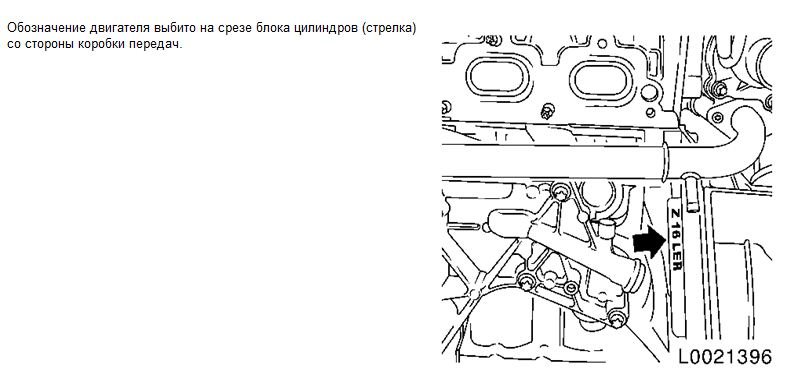 Обозначение двигателя выбито на срезе блока цилиндров (стрелка) со стороны коробки передач.

Z 16 LER

L0021396