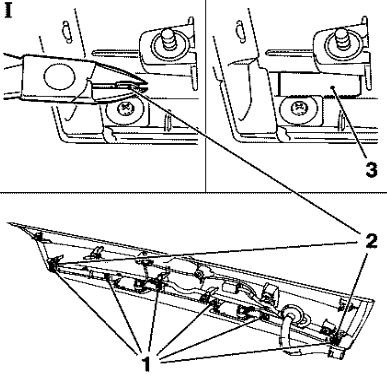 I

3

2

1