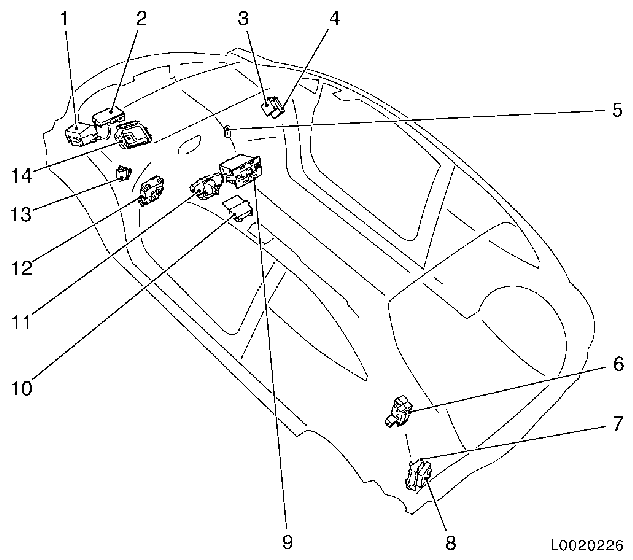 1
2
3
4
5
14
13
12
11
10
6
7
9
8
L0020226